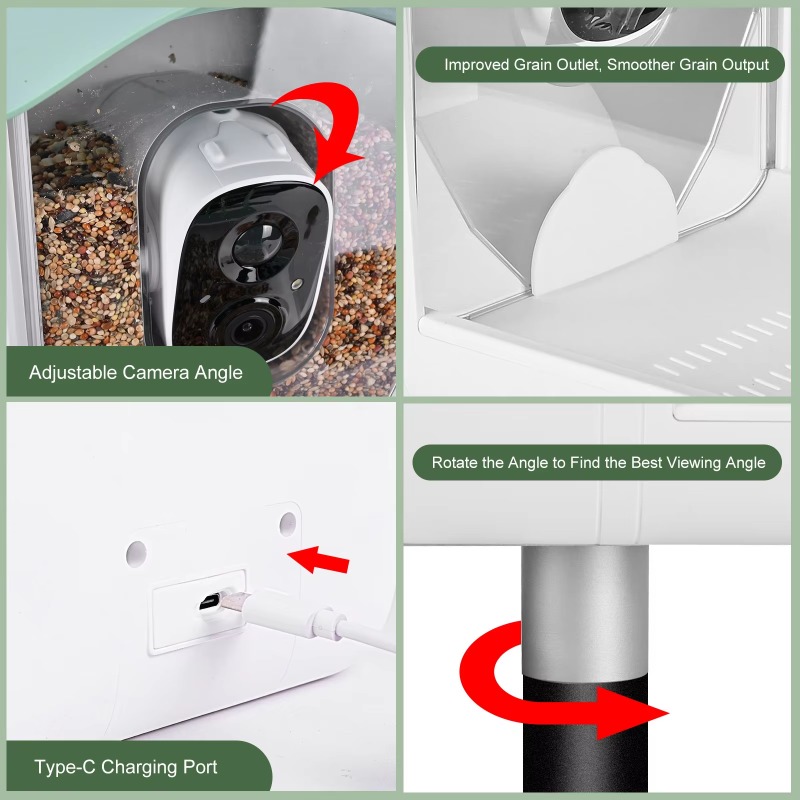 Adjustable Camera Angle

Improved Grain Outlet, Smoother Grain Output

Type-C Charging Port

Rotate the Angle to Find the Best Viewing Angle